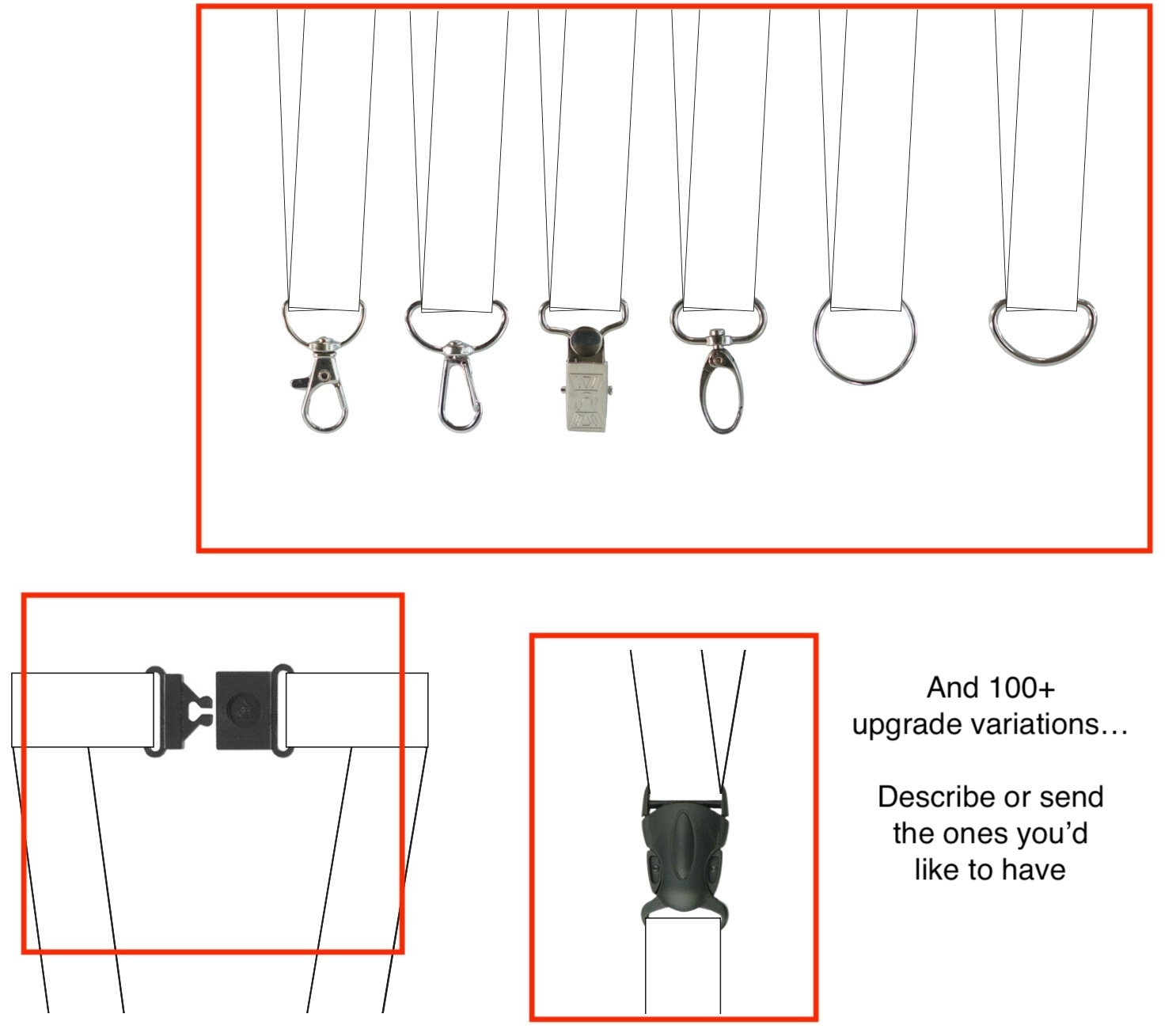 And 100+ upgrade variations…

Describe or send the ones you'd like to have